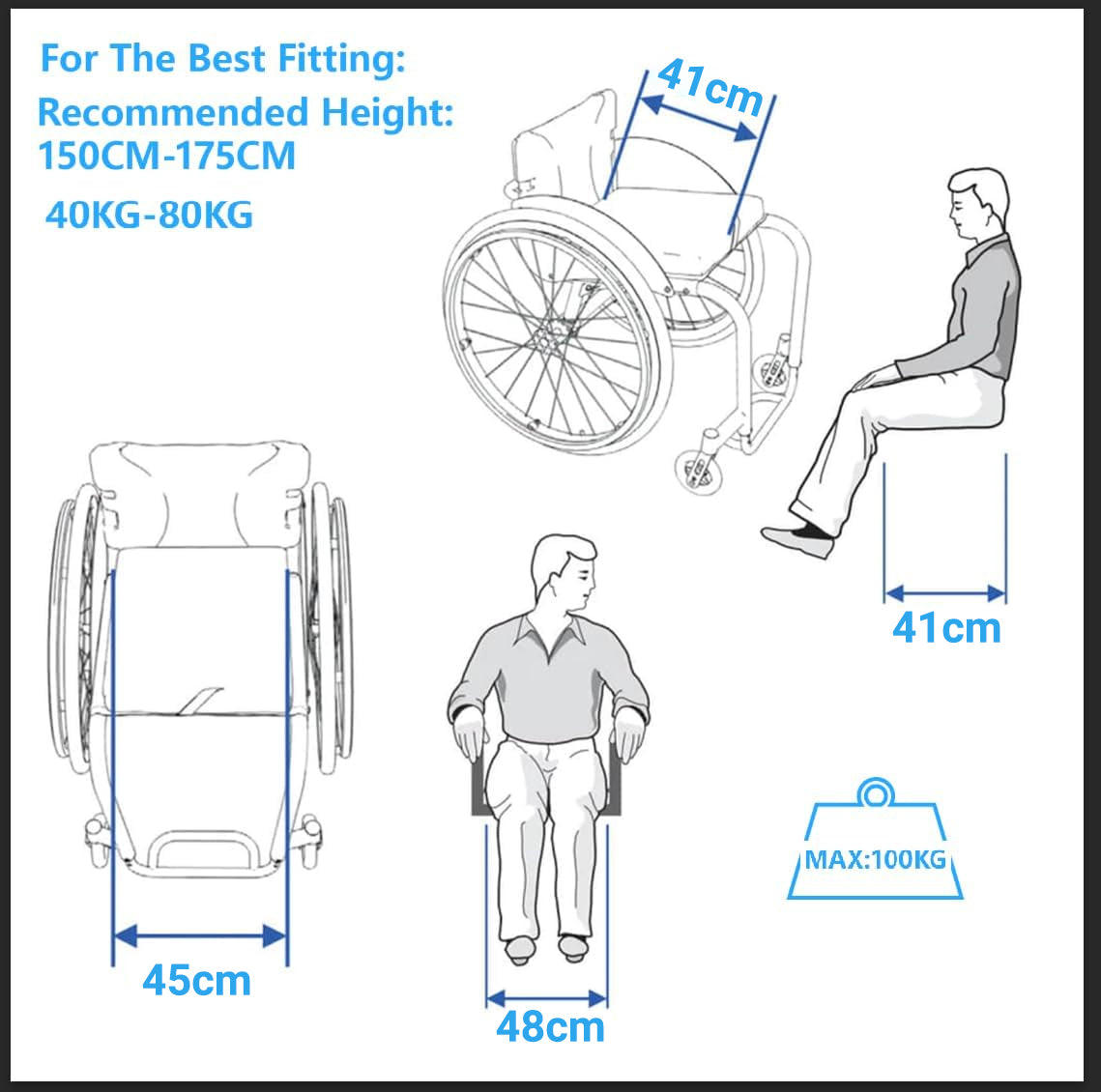 For The Best Fitting:
Recommended Height:
150CM-175CM
40KG-80KG

41cm

41cm

45cm

48cm

MAX:100KG