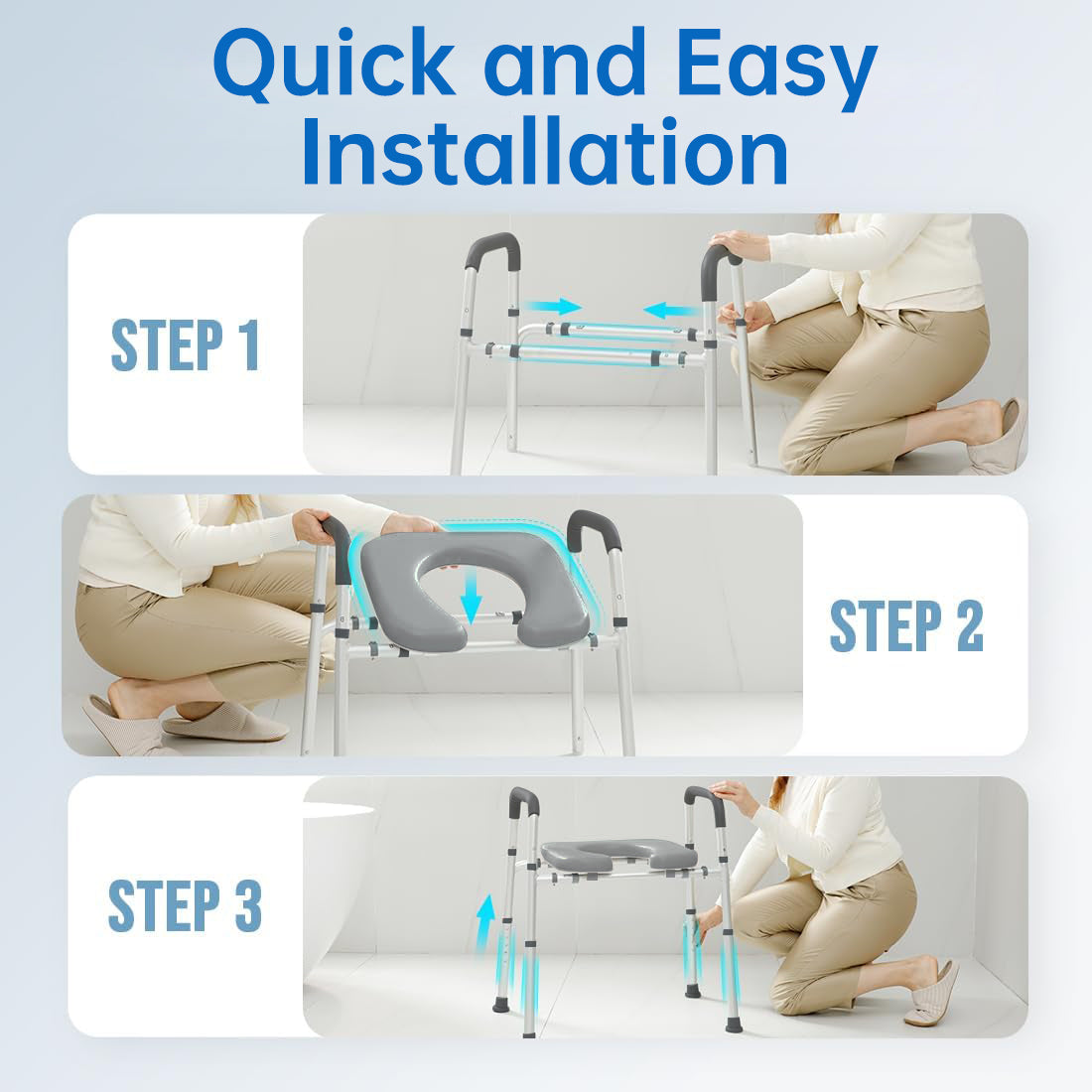 Quick and Easy Installation

STEP 1

STEP 2

STEP 3