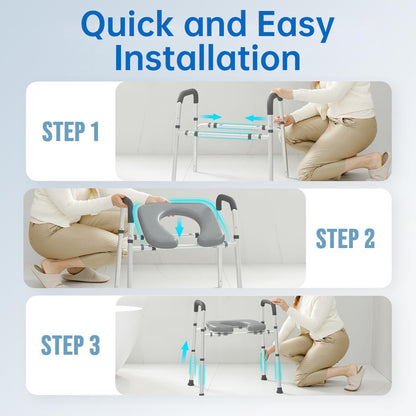 Quick and Easy Installation

STEP 1

STEP 2

STEP 3