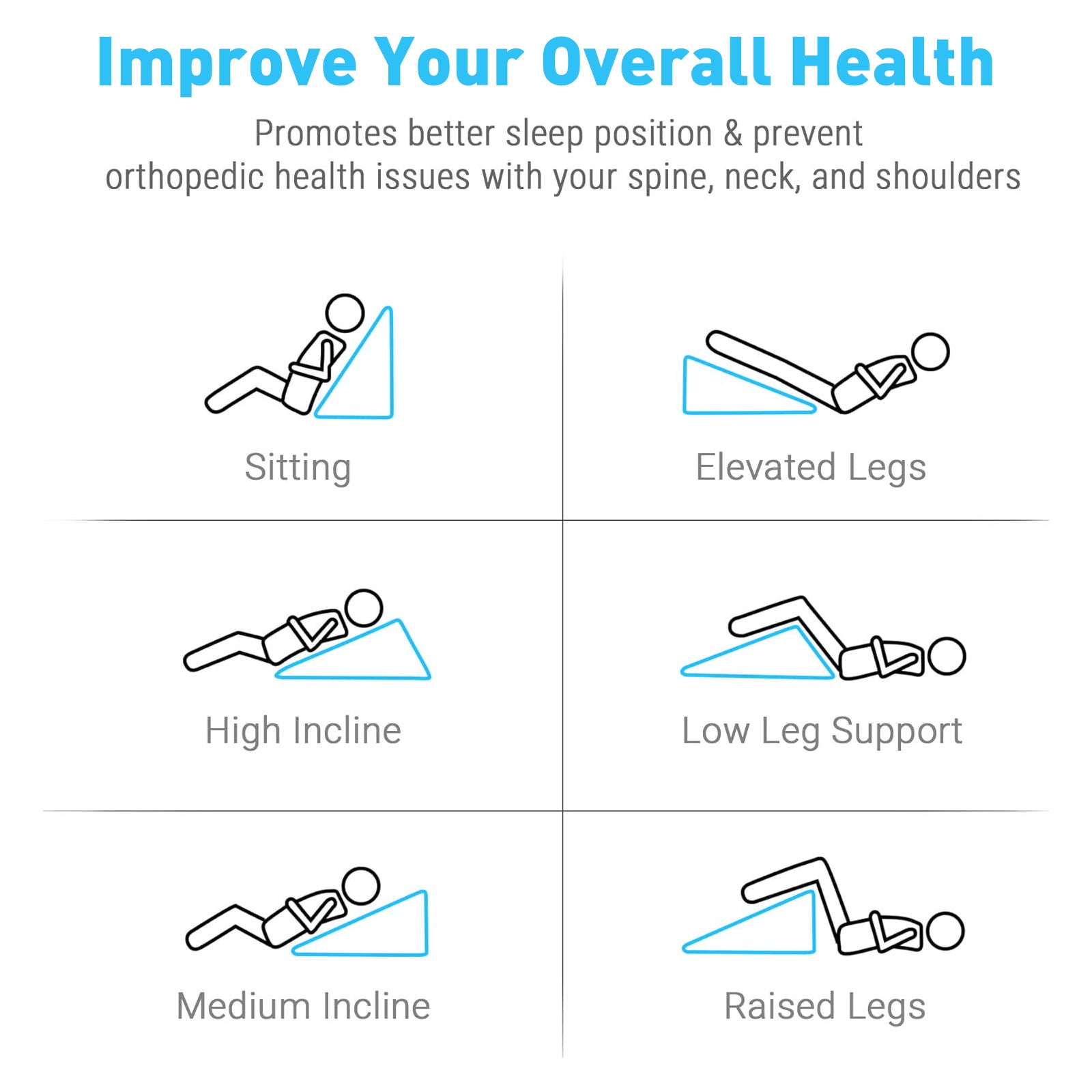 Improve Your Overall Health

Promotes better sleep position & prevent orthopedic health issues with your spine, neck, and shoulders

Sitting

Elevated Legs

High Incline

Low Leg Support

Medium Incline

Raised Legs